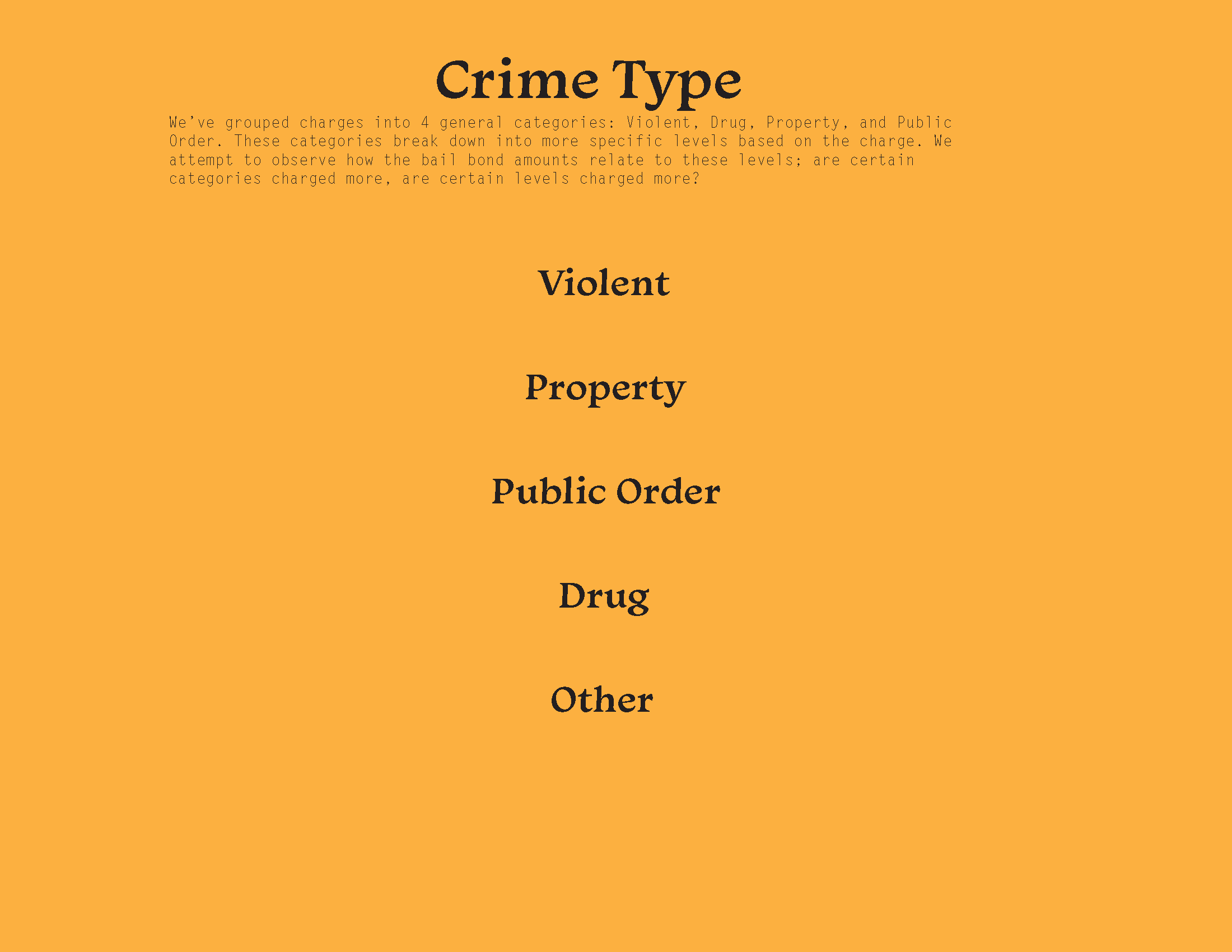 Crime Type

We've grouped charges into 4 general categories: Violent, Drug, Property, and Public Order. These categories break down into more specific levels based on the charge. We attempt to observe how the bail bond amounts relate to these levels; are certain categories charged more, are certain levels charged more?

Violent

Property

Public Order

Drug

Other